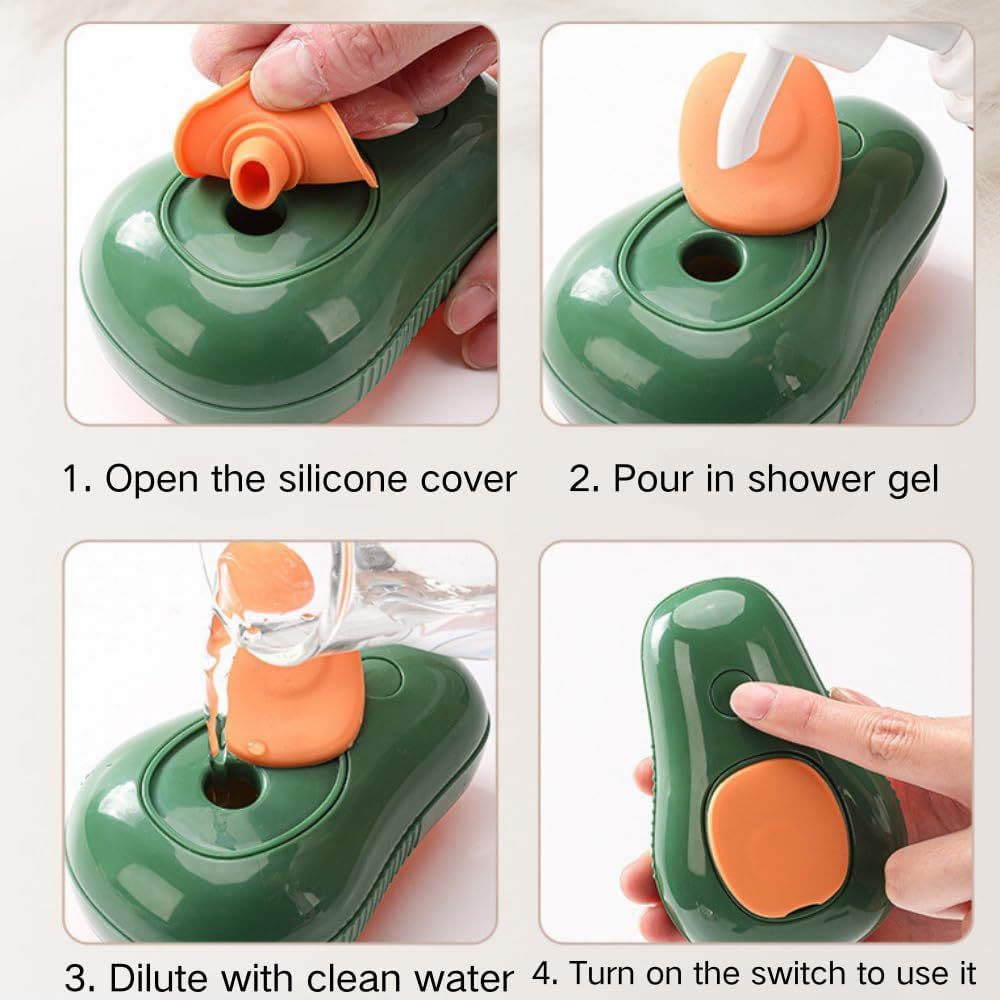 1. Open the silicone cover

2. Pour in shower gel

3. Dilute with clean water

4. Turn on the switch to use it